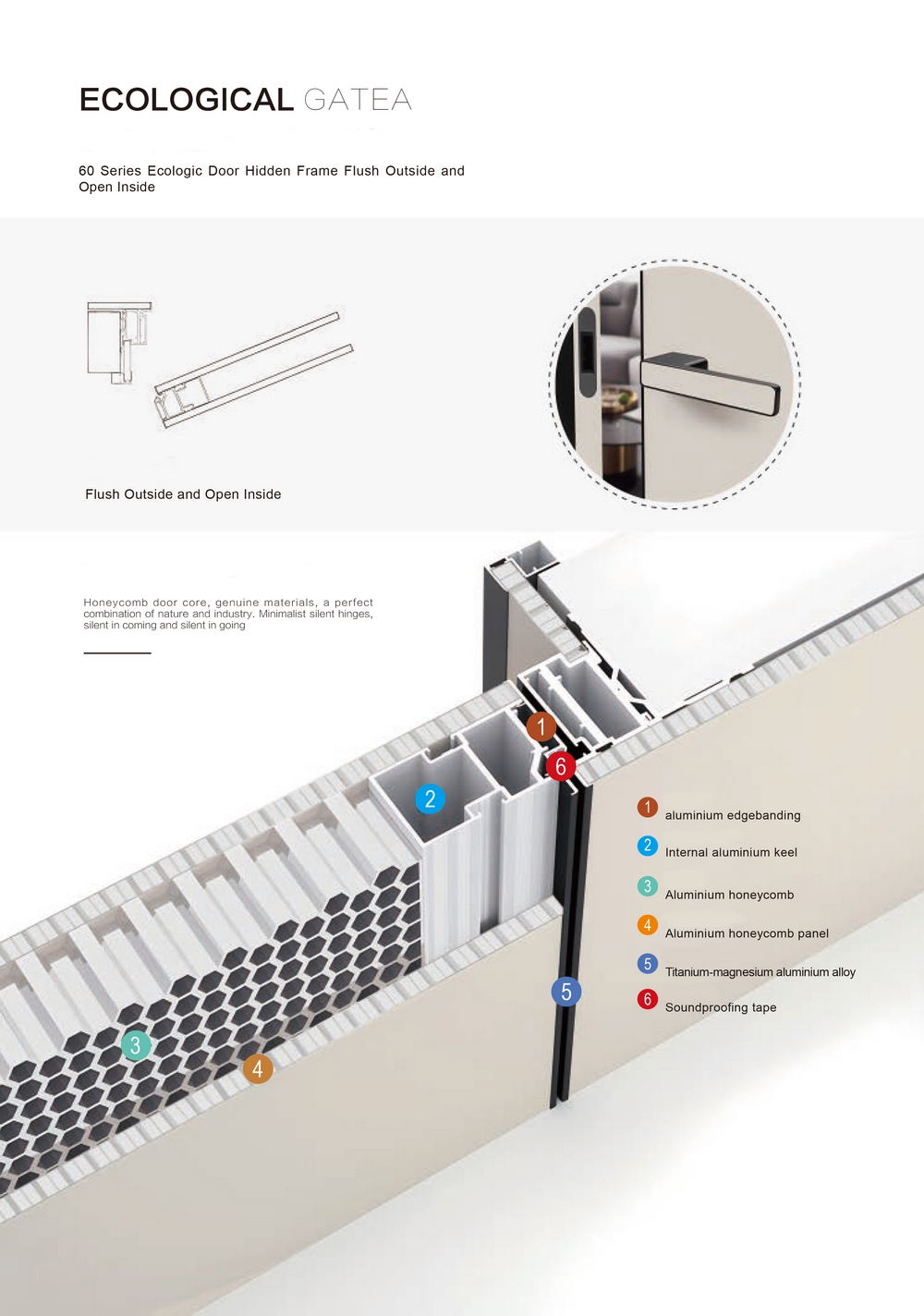 ECOLOGICAL GATEA

60 Series Ecologic Door Hidden Frame Flush Outside and Open Inside

Flush Outside and Open Inside

Honeycomb door core, genuine materials, a perfect combination of nature and industry. Minimalist silent hinges, silent in coming and silent in going

1
6
2
5
3
4

1 aluminium edgebanding

2 Internal aluminium keel

3 Aluminium honeycomb

4 Aluminium honeycomb panel

5 Titanium-magnesium aluminium alloy

6 Soundproofing tape