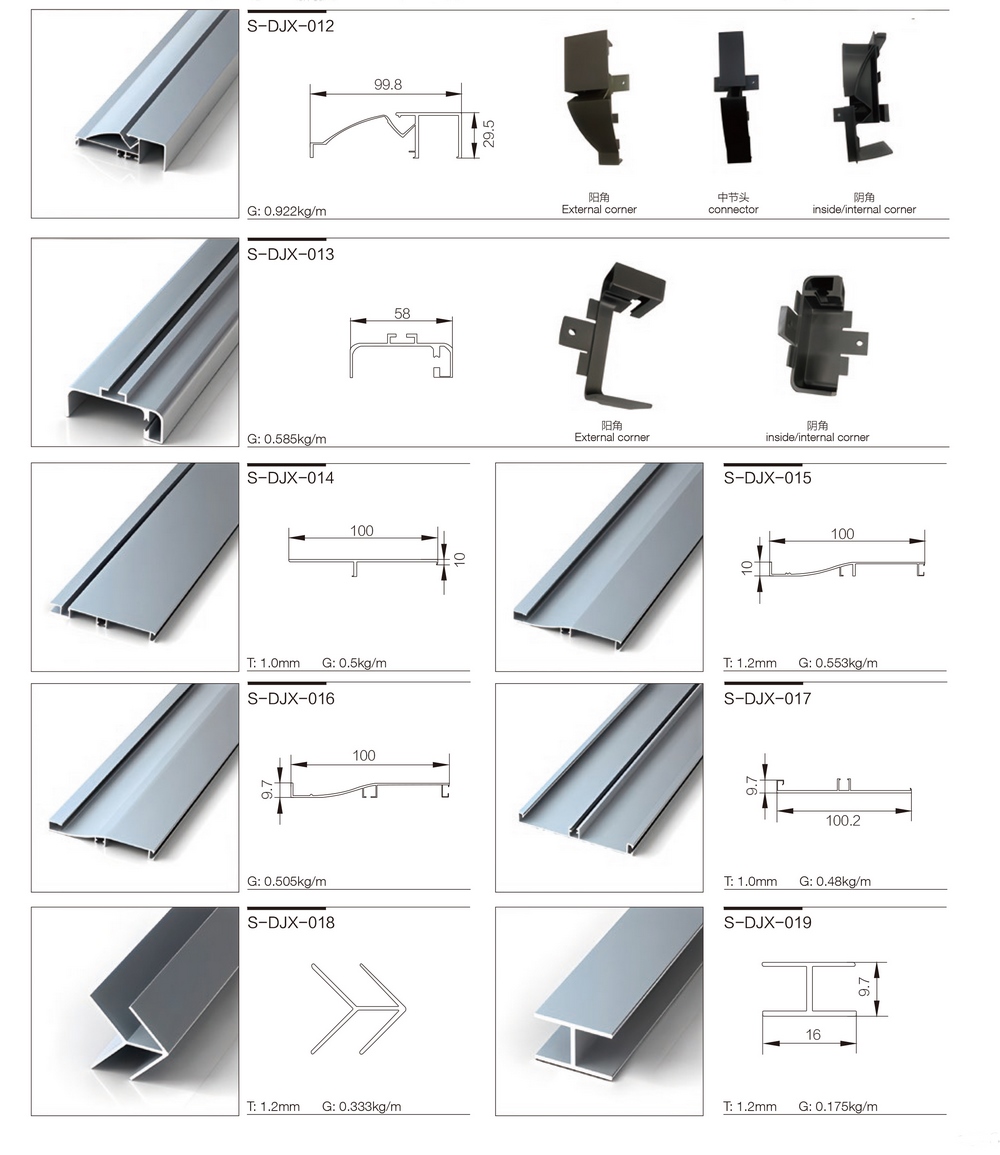 S-DJX-012

99.8

29.5

G: 0.922kg/m

阳角
External corner

中节头
connector

阴角
inside/internal corner

S-DJX-013

58

G: 0.585kg/m

阳角
External corner

阴角
inside/internal corner

S-DJX-014

100

10

T: 1.0mm G: 0.5kg/m

S-DJX-015

100

10

T: 1.2mm G: 0.553kg/m

S-DJX-016

100

9.7

G: 0.505kg/m

S-DJX-017

9.7

100.2

T: 1.0mm G: 0.48kg/m

S-DJX-018

T: 1.2mm G: 0.333kg/m

S-DJX-019

9.7

16

T: 1.2mm G: 0.175kg/m