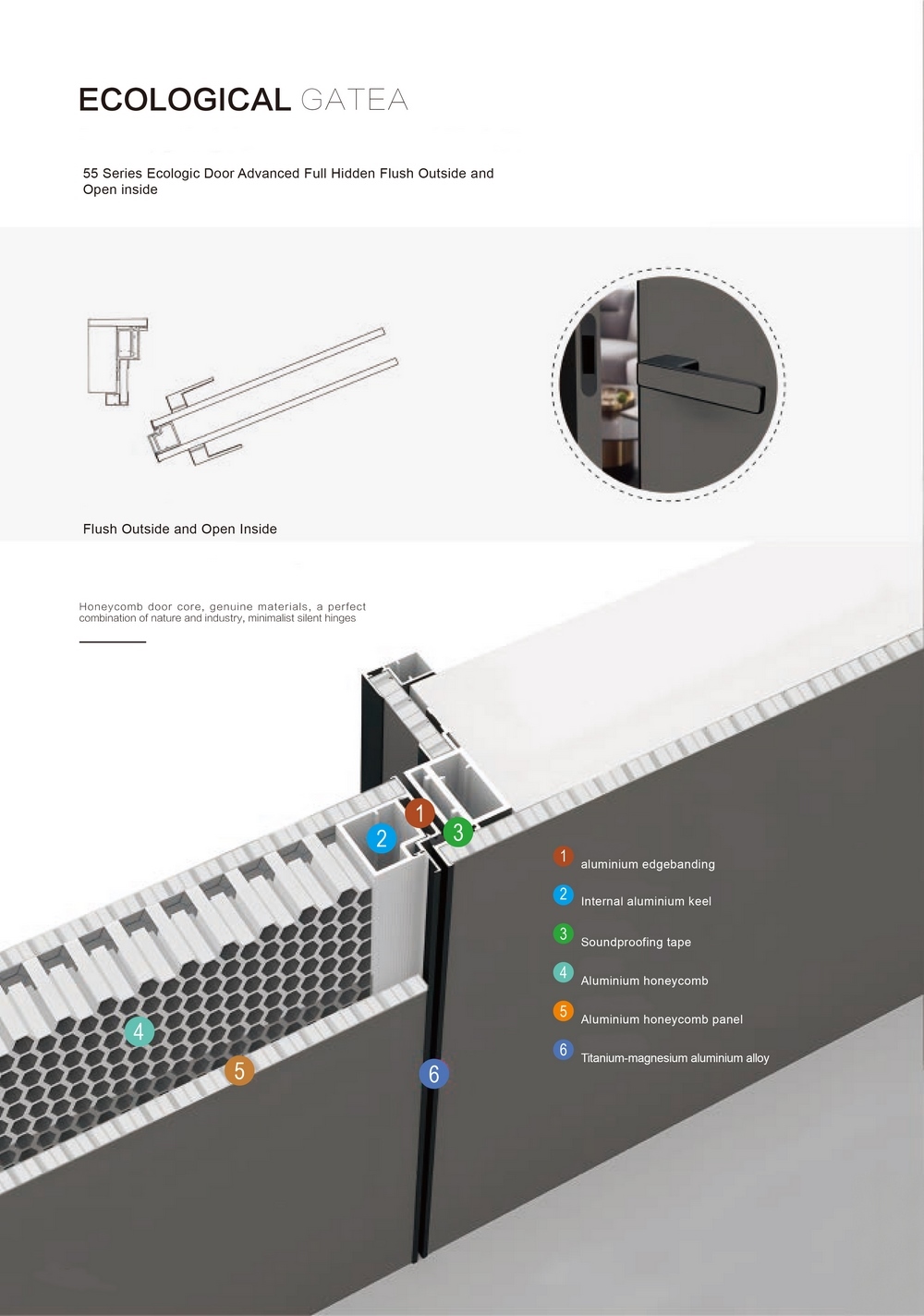 ECOLOGICAL GATEA

55 Series Ecologic Door Advanced Full Hidden Flush Outside and Open inside

Flush Outside and Open Inside

Honeycomb door core, genuine materials, a perfect combination of nature and industry, minimalist silent hinges

1
2
3
4
5
6

1 aluminium edgebanding
2 Internal aluminium keel
3 Soundproofing tape
4 Aluminium honeycomb
5 Aluminium honeycomb panel
6 Titanium-magnesium aluminium alloy