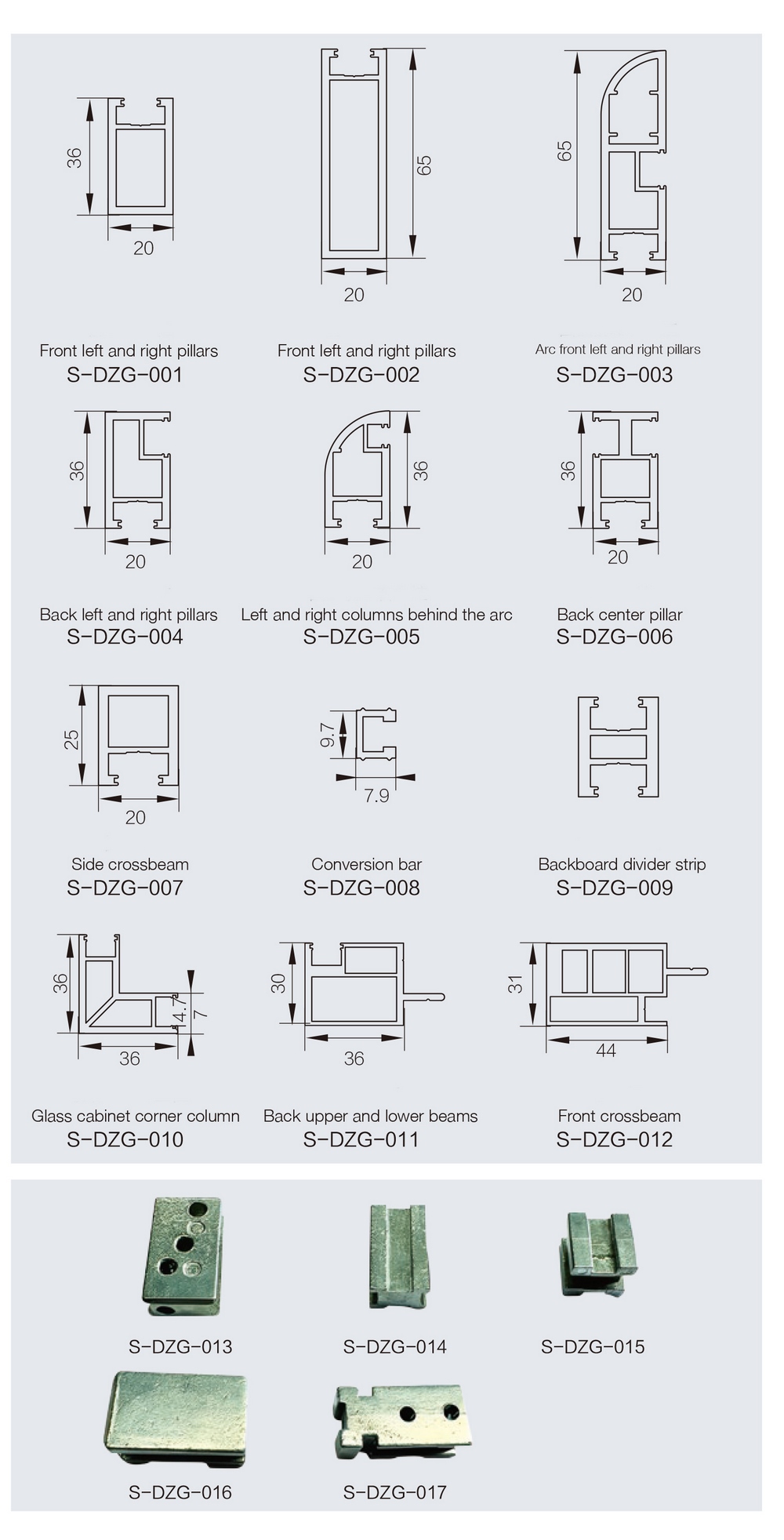 36
20
Front left and right pillars
S-DZG-001

65
20
Front left and right pillars
S-DZG-002

65
20
Arc front left and right pillars
S-DZG-003

36
20
Back left and right pillars
S-DZG-004

36
20
Left and right columns behind the arc
S-DZG-005

36
20
Back center pillar
S-DZG-006

25
20
Side crossbeam
S-DZG-007

9.7
7.9
Conversion bar
S-DZG-008

Backboard divider strip
S-DZG-009

36
4.7
7
36
Glass cabinet corner column
S-DZG-010

30
36
Back upper and lower beams
S-DZG-011

31
44
Front crossbeam
S-DZG-012

S-DZG-013
S-DZG-014
S-DZG-015
S-DZG-016
S-DZG-017