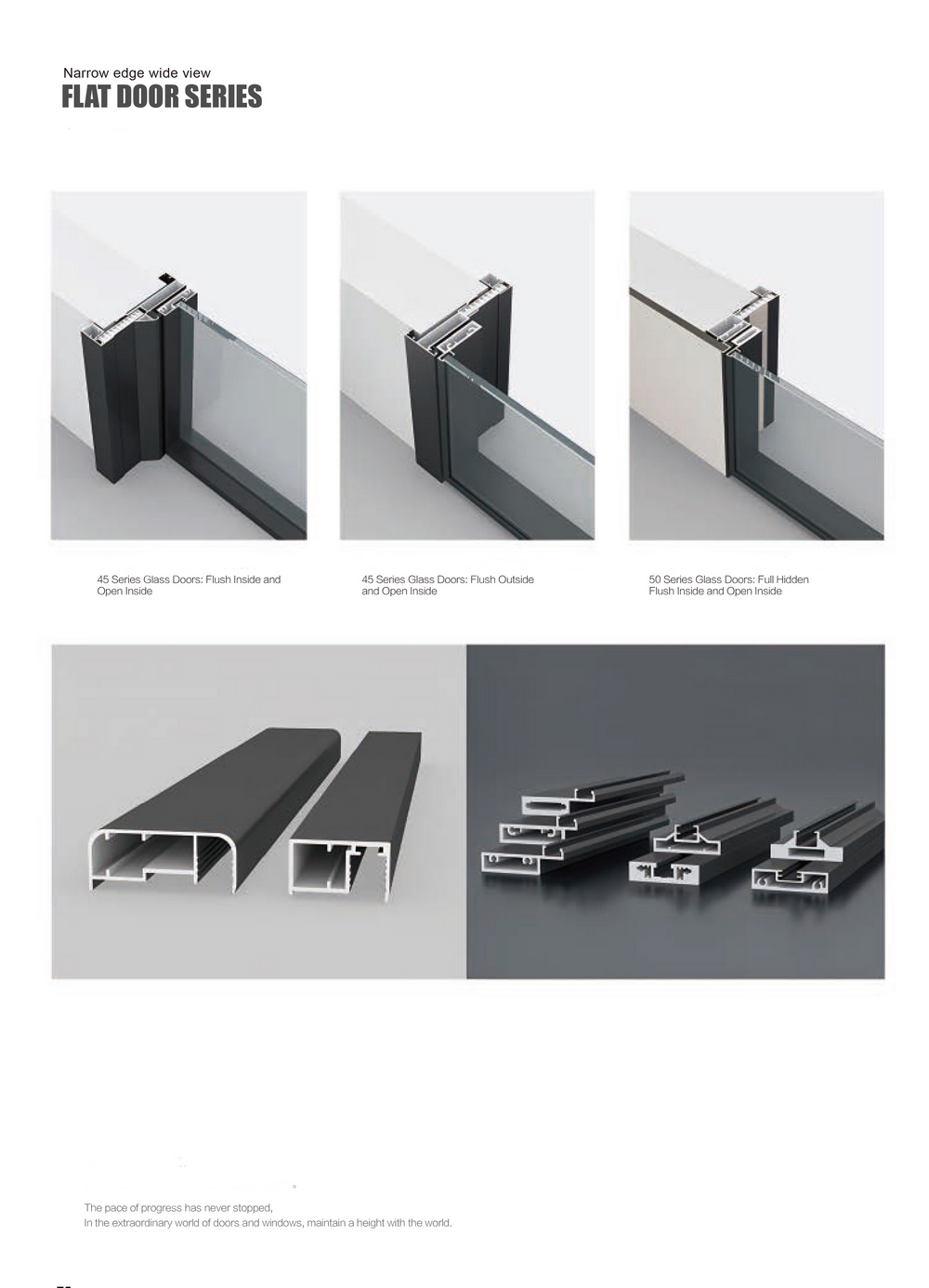 Narrow edge wide view
FLAT DOOR SERIES

45 Series Glass Doors: Flush Inside and Open Inside

45 Series Glass Doors: Flush Outside and Open Inside

50 Series Glass Doors: Full Hidden Flush Inside and Open Inside

The pace of progress has never stopped,
In the extraordinary world of doors and windows, maintain a height with the world.