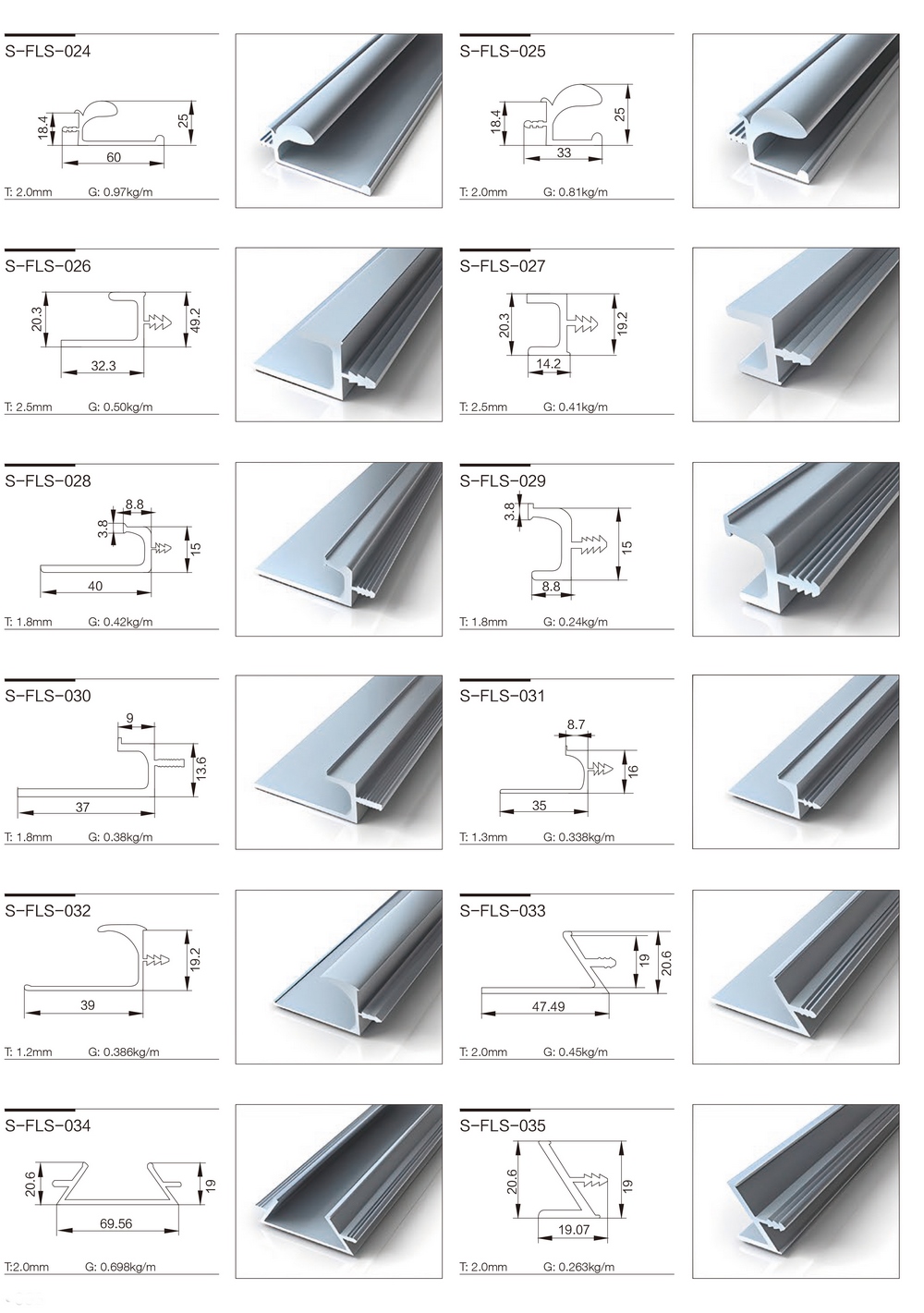 S-FLS-024

18.4
25
60

T: 2.0mm G: 0.97kg/m

S-FLS-025

18.4
25
33

T: 2.0mm G: 0.81kg/m

S-FLS-026

20.3
49.2
32.3

T: 2.5mm G: 0.50kg/m

S-FLS-027

20.3
19.2
14.2

T: 2.5mm G: 0.41kg/m

S-FLS-028

8.8
3.8
15
40

T: 1.8mm G: 0.42kg/m

S-FLS-029

3.8
15
8.8

T: 1.8mm G: 0.24kg/m

S-FLS-030

9
13.6
37

T: 1.8mm G: 0.38kg/m

S-FLS-031

8.7
16
35

T: 1.3mm G: 0.338kg/m

S-FLS-032

19.2
39

T: 1.2mm G: 0.386kg/m

S-FLS-033

19
20.6
47.49

T: 2.0mm G: 0.45kg/m

S-FLS-034

20.6
19
69.56

T:2.0mm G: 0.698kg/m

S-FLS-035

20.6
19
19.07

T: 2.0mm G: 0.263kg/m