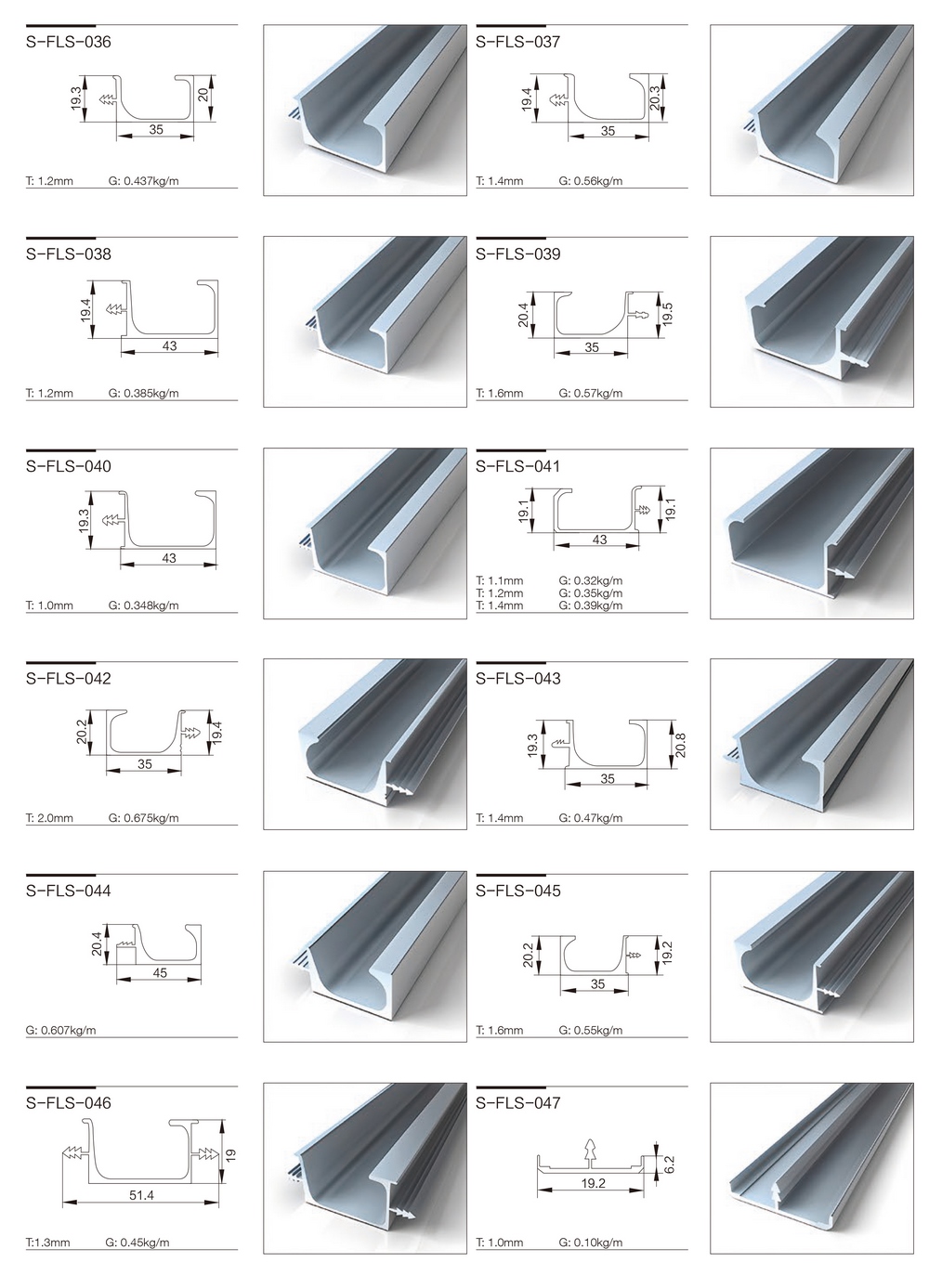 S-FLS-036

19.3
20
35

T: 1.2mm G: 0.437kg/m

S-FLS-037

19.4
20.3
35

T: 1.4mm G: 0.56kg/m

S-FLS-038

19.4
43

T: 1.2mm G: 0.385kg/m

S-FLS-039

20.4
19.5
35

T: 1.6mm G: 0.57kg/m

S-FLS-040

19.3
43

T: 1.0mm G: 0.348kg/m

S-FLS-041

19.1
19.1
43

T: 1.1mm G: 0.32kg/m
T: 1.2mm G: 0.35kg/m
T: 1.4mm G: 0.39kg/m

S-FLS-042

20.2
19.4
35

T: 2.0mm G: 0.675kg/m

S-FLS-043

19.3
20.8
35

T: 1.4mm G: 0.47kg/m

S-FLS-044

20.4
45

G: 0.607kg/m

S-FLS-045

20.2
19.2
35

T: 1.6mm G: 0.55kg/m

S-FLS-046

19
51.4

T:1.3mm G: 0.45kg/m

S-FLS-047

6.2
19.2

T: 1.0mm G: 0.10kg/m