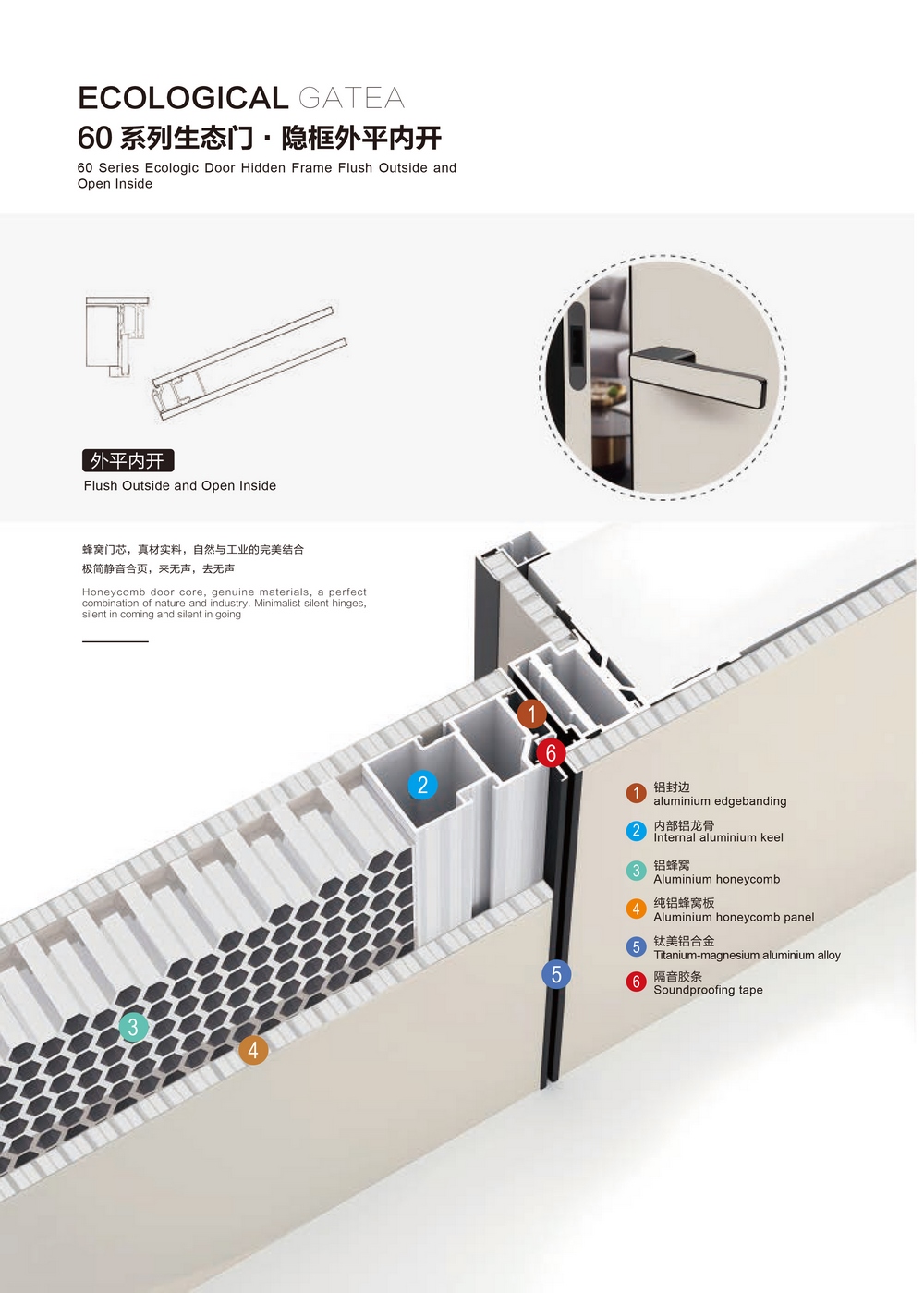 ECOLOGICAL GATEA
60 系列生态门 · 隐框外平内开
60 Series Ecologic Door Hidden Frame Flush Outside and Open Inside

外平内开
Flush Outside and Open Inside

蜂窝门芯，真材实料，自然与工业的完美结合
极简静音合页，来无声，去无声

Honeycomb door core, genuine materials, a perfect combination of nature and industry. Minimalist silent hinges, silent in coming and silent in going

1 6 2 5 3 4

1 铝封边
aluminium edgebanding
2 内部铝龙骨
Internal aluminium keel
3 铝蜂窝
Aluminium honeycomb
4 纯铝蜂窝板
Aluminium honeycomb panel
5 钛美铝合金
Titanium-magnesium aluminium alloy
6 隔音胶条
Soundproofing tape