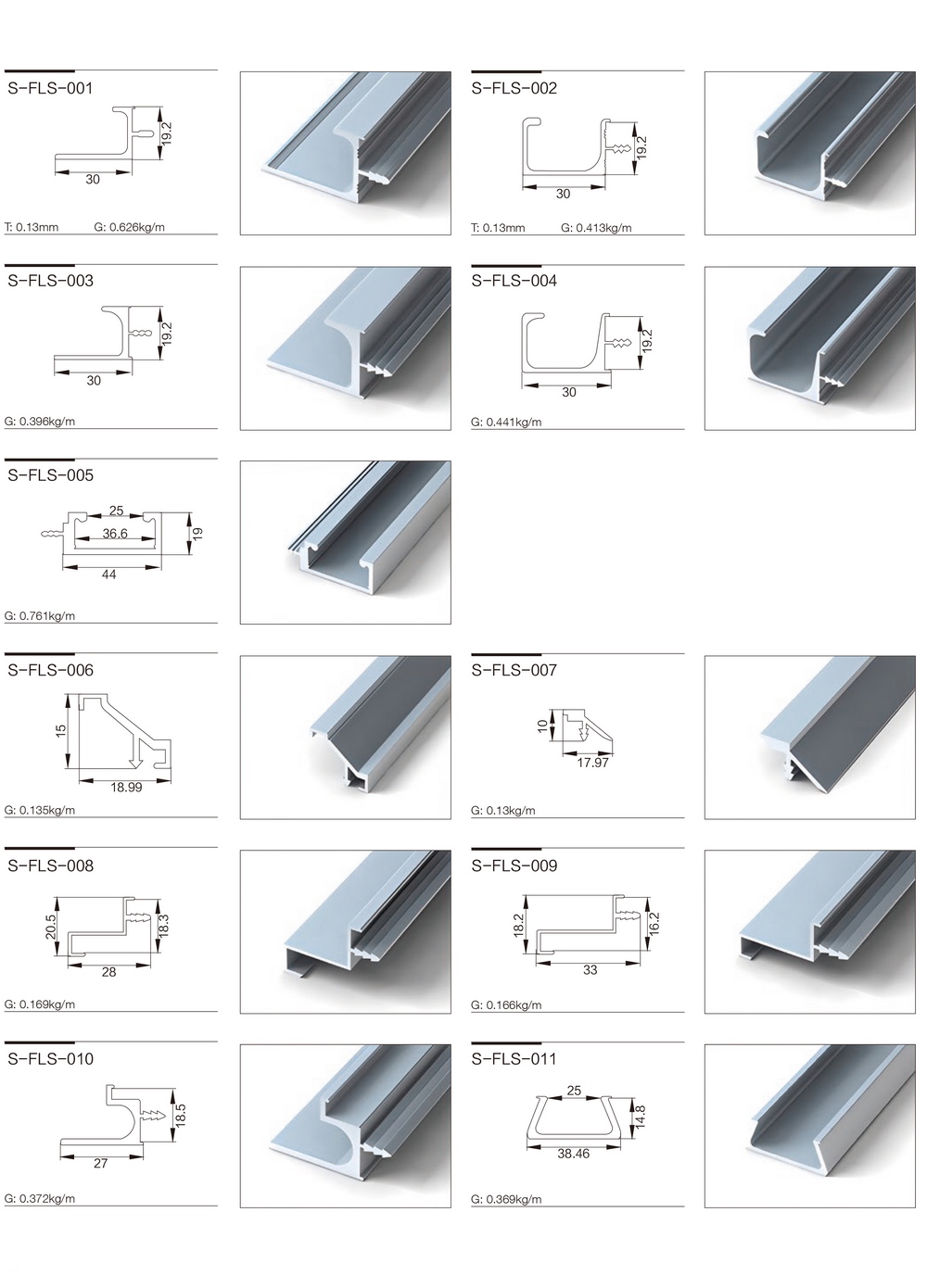 S-FLS-001

19.2
30

T: 0.13mm G: 0.626kg/m

S-FLS-002

19.2
30

T: 0.13mm G: 0.413kg/m

S-FLS-003

19.2
30

G: 0.396kg/m

S-FLS-004

19.2
30

G: 0.441kg/m

S-FLS-005

25
36.6
19
44

G: 0.761kg/m

S-FLS-006

15
18.99

G: 0.135kg/m

S-FLS-007

10
17.97

G: 0.13kg/m

S-FLS-008

20.5
18.3
28

G: 0.169kg/m

S-FLS-009

18.2
16.2
33

G: 0.166kg/m

S-FLS-010

18.5
27

G: 0.372kg/m

S-FLS-011

25
14.8
38.46

G: 0.369kg/m