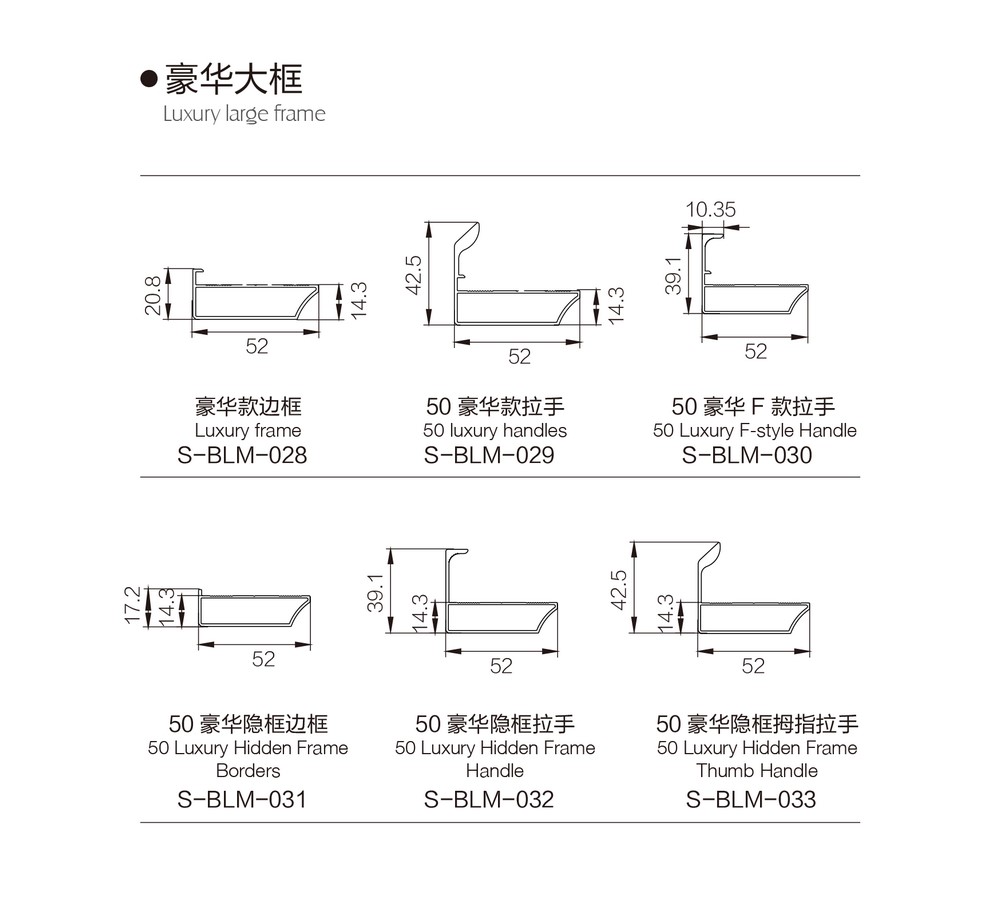 ●豪华大框
Luxury large frame

20.8
14.3
52
豪华款边框
Luxury frame
S-BLM-028

42.5
14.3
52
50 豪华款拉手
50 luxury handles
S-BLM-029

10.35
39.1
52
50 豪华 F 款拉手
50 Luxury F-style Handle
S-BLM-030

17.2
14.3
52
50 豪华隐框边框
50 Luxury Hidden Frame Borders
S-BLM-031

39.1
14.3
52
50 豪华隐框拉手
50 Luxury Hidden Frame Handle
S-BLM-032

42.5
14.3
52
50 豪华隐框拇指拉手
50 Luxury Hidden Frame Thumb Handle
S-BLM-033