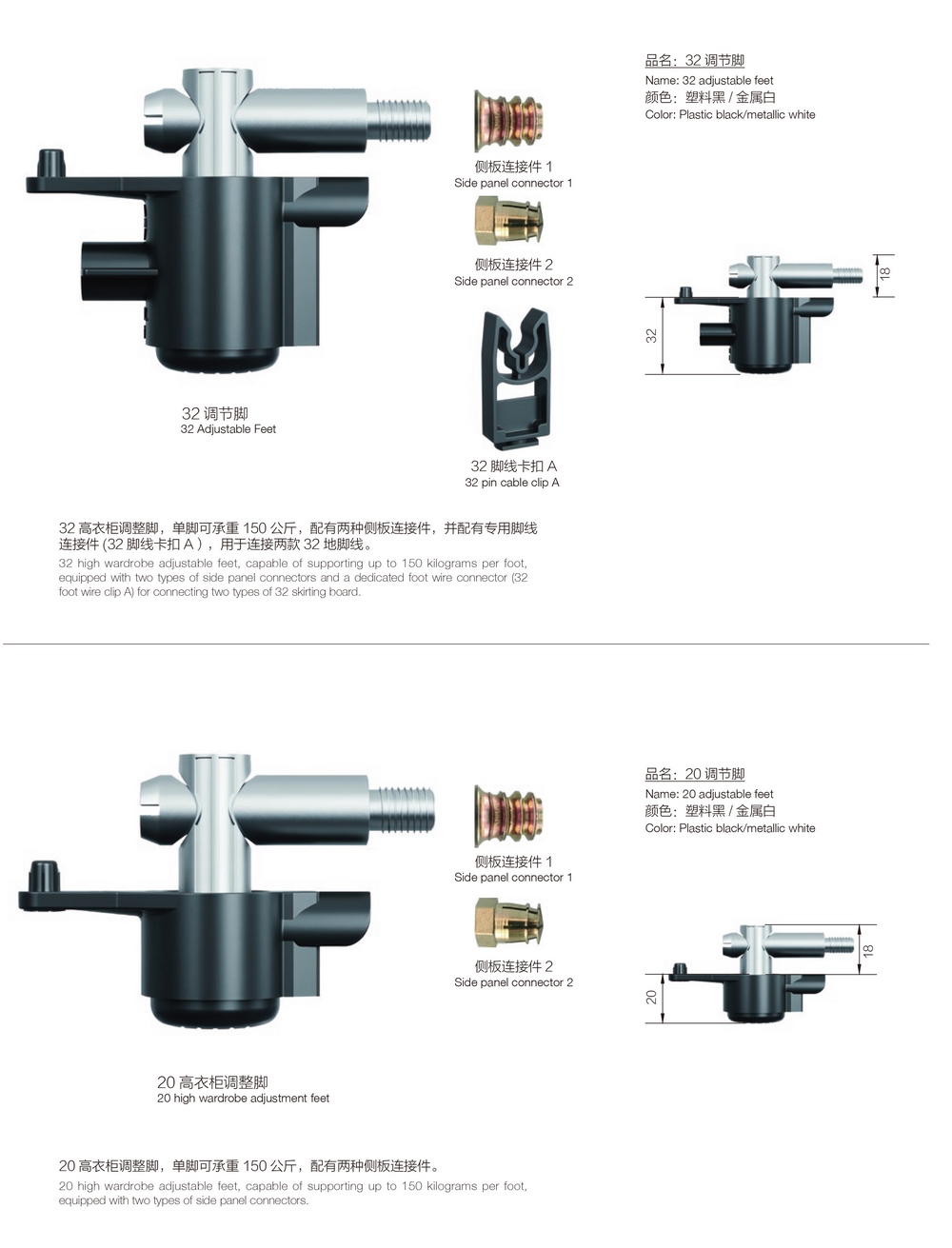 品名：32 调节脚
Name: 32 adjustable feet
颜色：塑料黑 / 金属白
Color: Plastic black/metallic white

侧板连接件 1
Side panel connector 1

侧板连接件 2
Side panel connector 2

18

32

32 调节脚
32 Adjustable Feet

32 脚线卡扣 A
32 pin cable clip A

32 高衣柜调整脚，单脚可承重 150 公斤，配有两种侧板连接件，并配有专用脚线连接件 (32 脚线卡扣 A )，用于连接两款 32 地脚线。
32 high wardrobe adjustable feet, capable of supporting up to 150 kilograms per foot, equipped with two types of side panel connectors and a dedicated foot wire connector (32 foot wire clip A) for connecting two types of 32 skirting board.

品名：20 调节脚
Name: 20 adjustable feet
颜色：塑料黑 / 金属白
Color: Plastic black/metallic white

侧板连接件 1
Side panel connector 1

侧板连接件 2
Side panel connector 2

18

20

20 高衣柜调整脚
20 high wardrobe adjustment feet

20 高衣柜调整脚，单脚可承重 150 公斤，配有两种侧板连接件。
20 high wardrobe adjustable feet, capable of supporting up to 150 kilograms per foot, equipped with two types of side panel connectors.