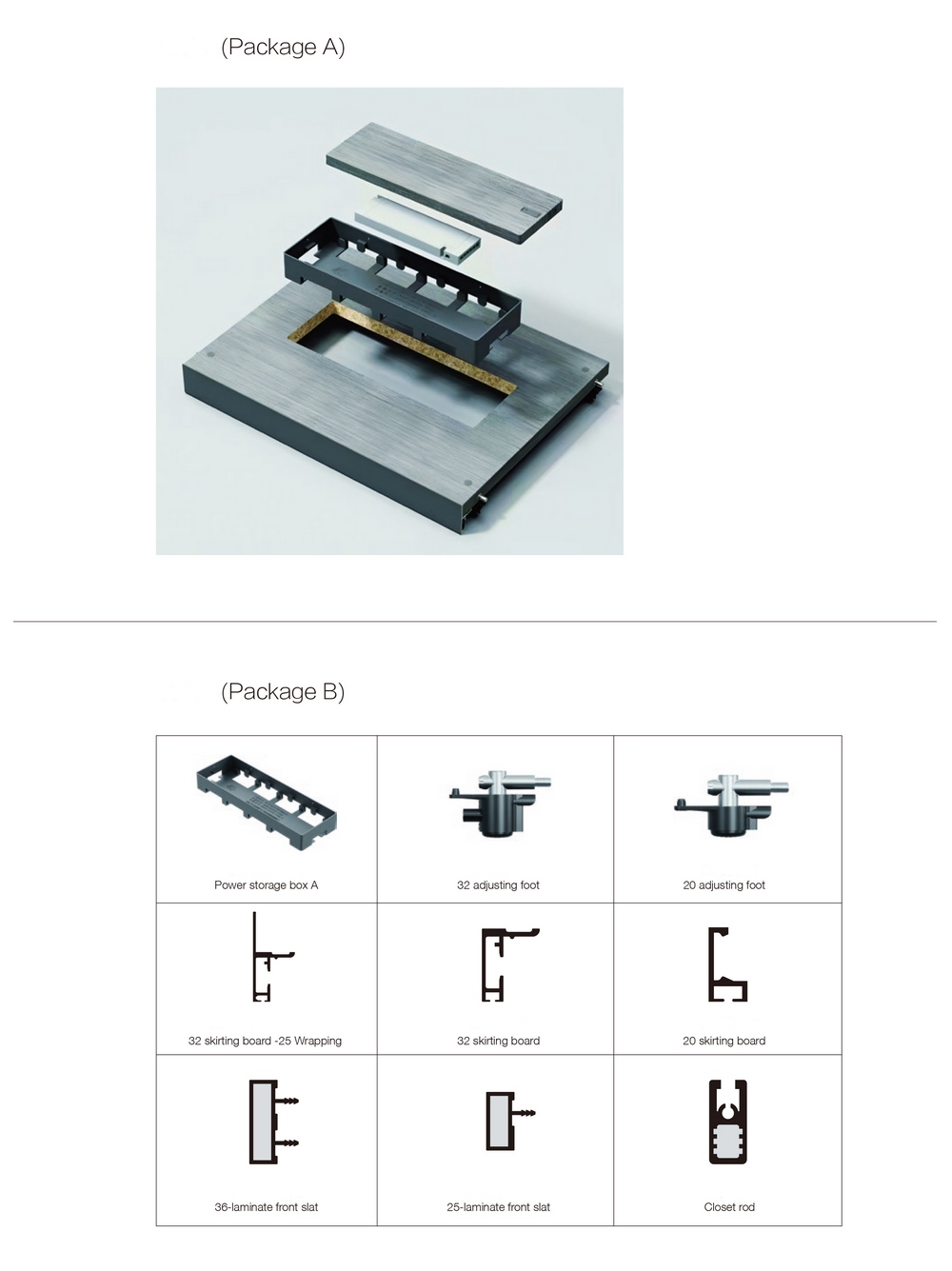 (Package A)

(Package B)

| Power storage box A | 32 adjusting foot | 20 adjusting foot |
|---|---|---|
| 32 skirting board -25 Wrapping | 32 skirting board | 20 skirting board |
| 36-laminate front slat | 25-laminate front slat | Closet rod |